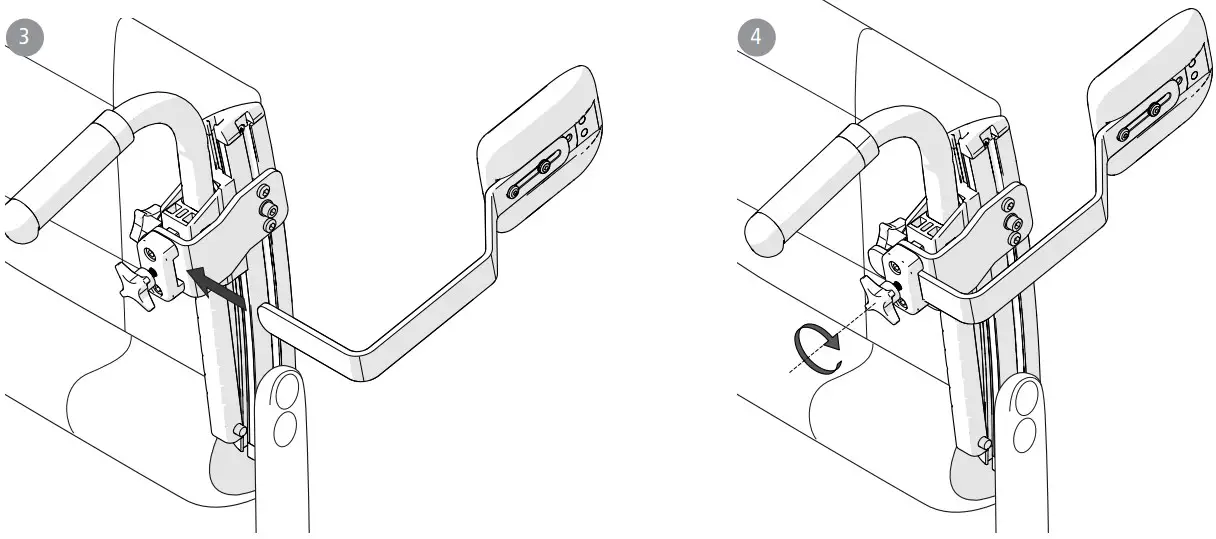 3

4