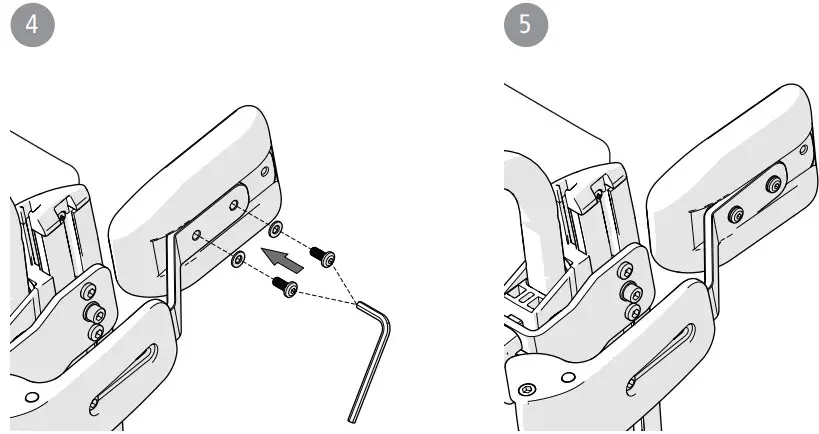 4

5