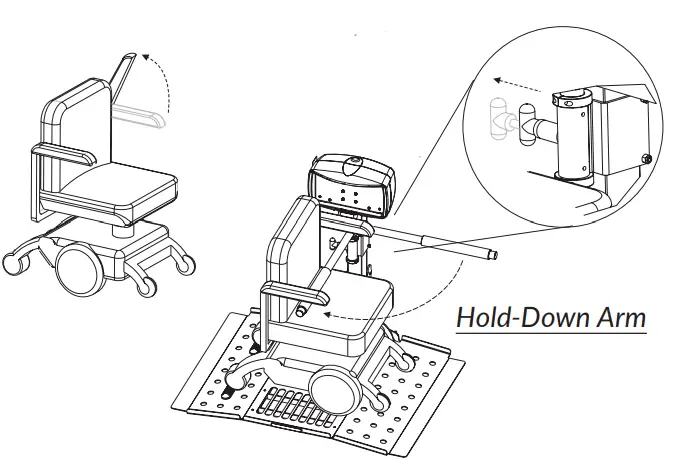 Hold-Down Arm