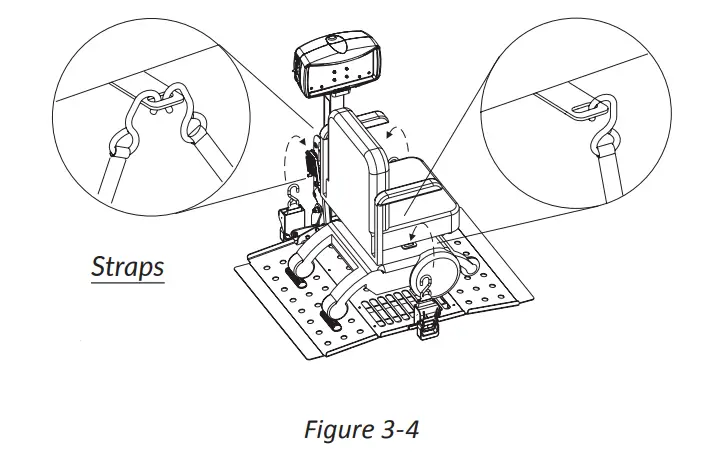 Straps

Figure 3-4