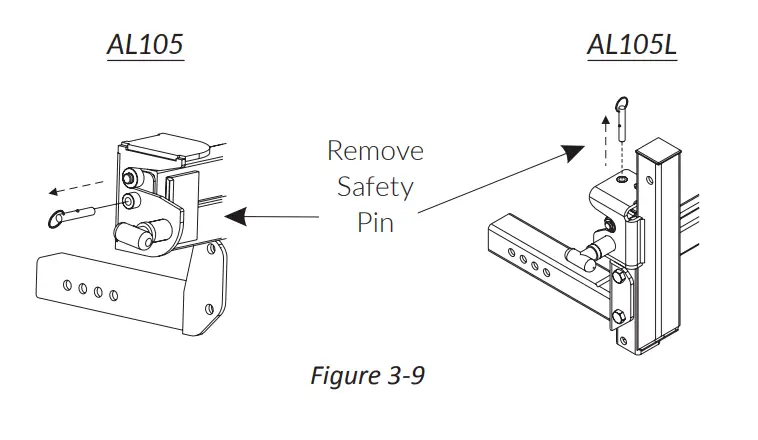 AL105

AL105L

Remove Safety Pin

Figure 3-9