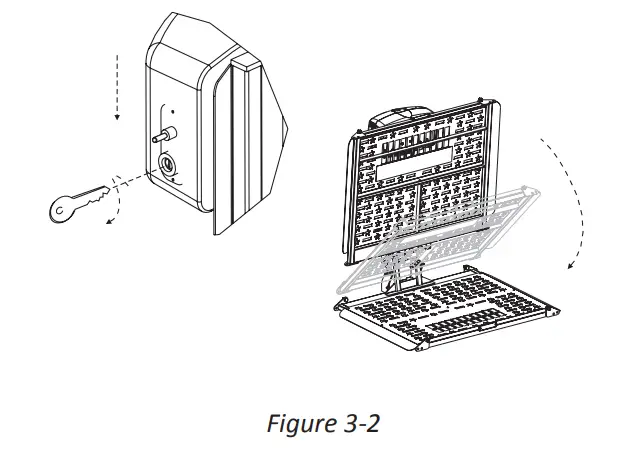 Figure 3-2