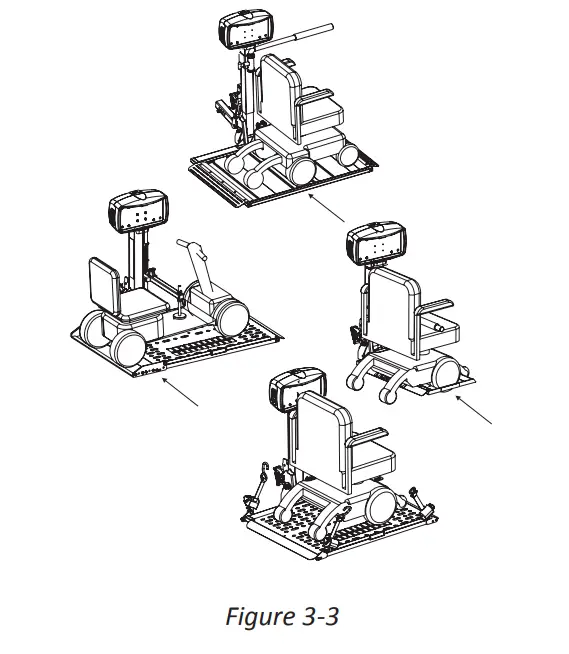 Figure 3-3