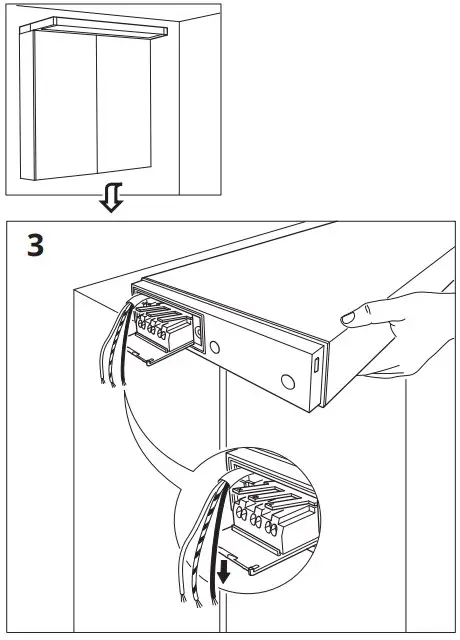 3