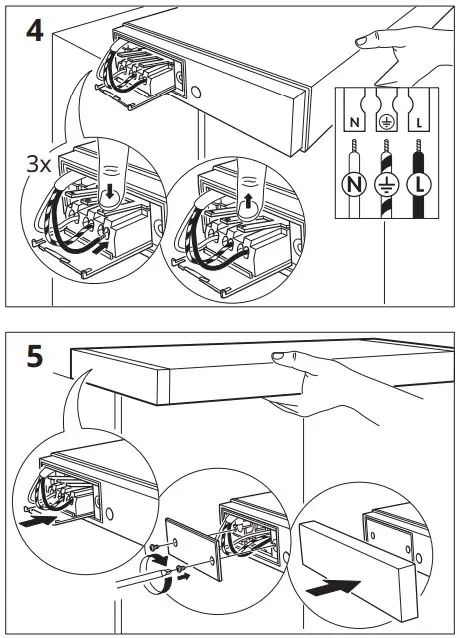 4

3x

N

L

N

L

5