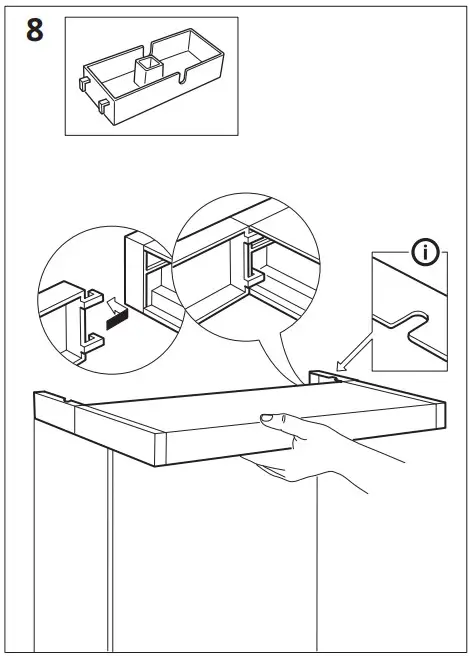 8

i