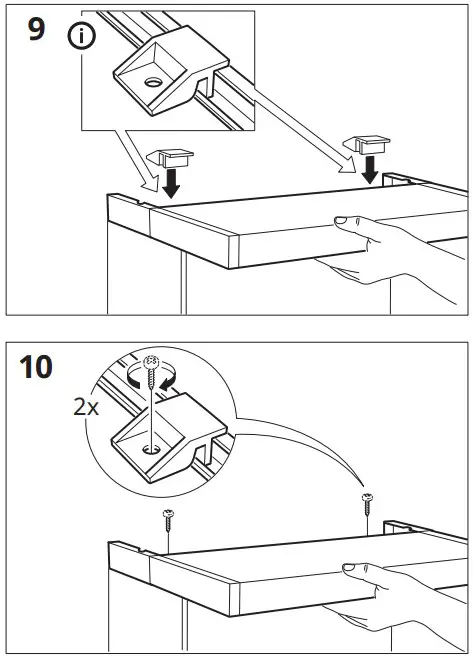 9

i

10

2x