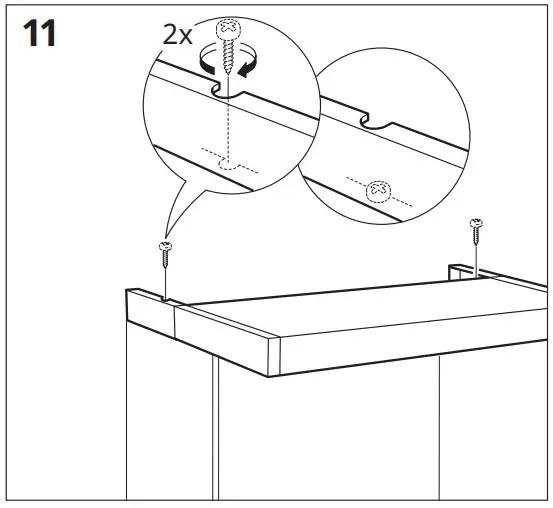 11

2x