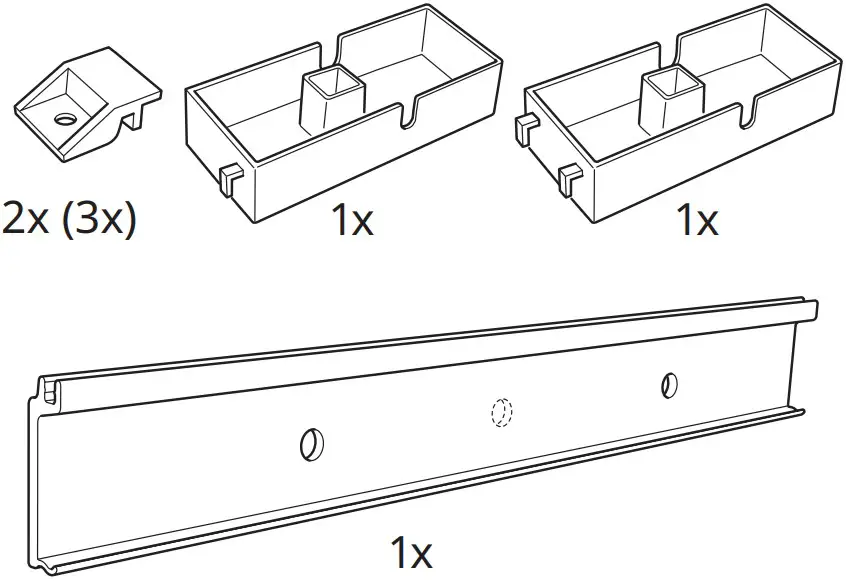 2x (3x)

1x

1x

1x