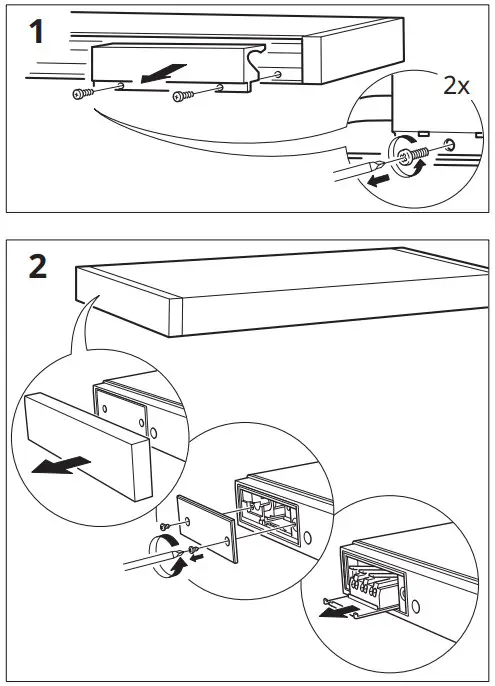 1

2x

2