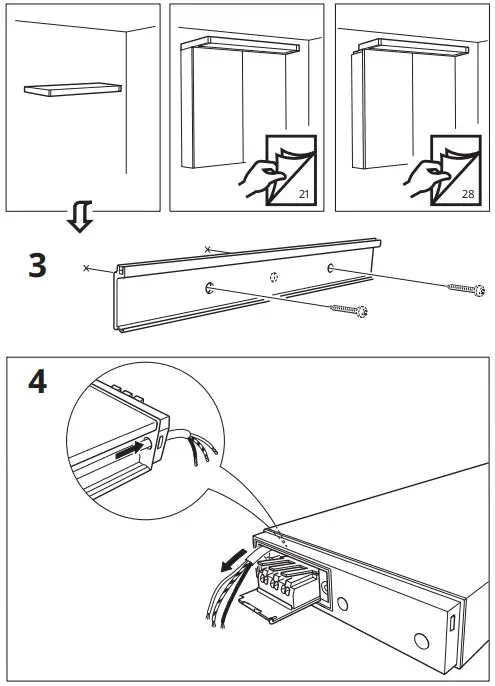 21

28

3

4