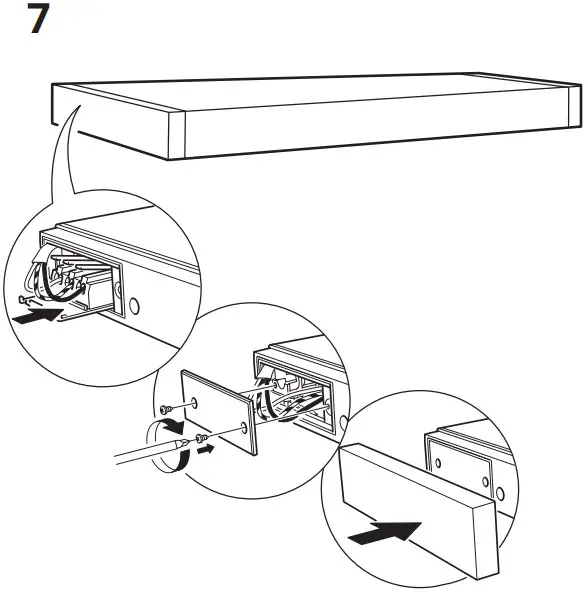 7