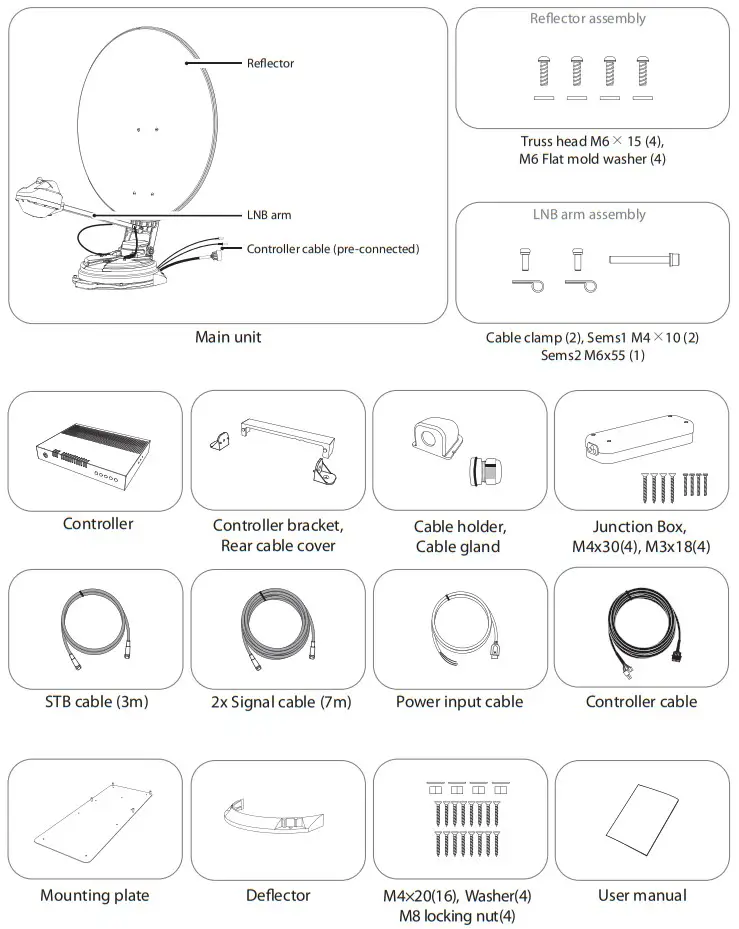 Reflector

LNB arm

Controller cable (pre-connected)

Main unit

Reflector assembly

Truss head M6 × 15 (4),
M6 Flat mold washer (4)

LNB arm assembly

Cable clamp (2), Sems1 M4 × 10 (2)
Sems2 M6x55 (1)

Controller

Controller bracket,
Rear cable cover

Cable holder,
Cable gland

Junction Box,
M4x30(4), M3x18(4)

STB cable (3m)

2x Signal cable (7m)

Power input cable

Controller cable

Mounting plate

Deflector

M4×20(16), Washer(4)
M8 locking nut(4)

User manual