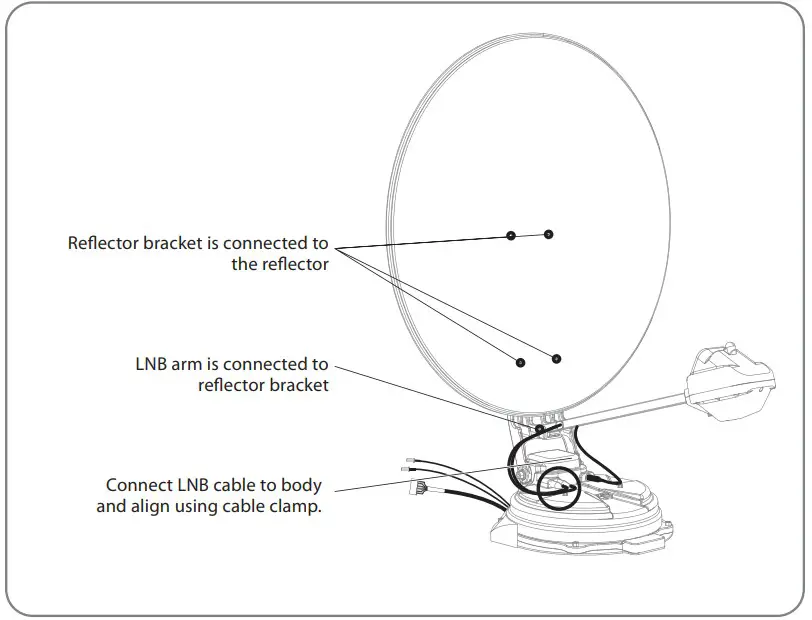 Reflector bracket is connected to the reflector

LNB arm is connected to reflector bracket

Connect LNB cable to body and align using cable clamp.