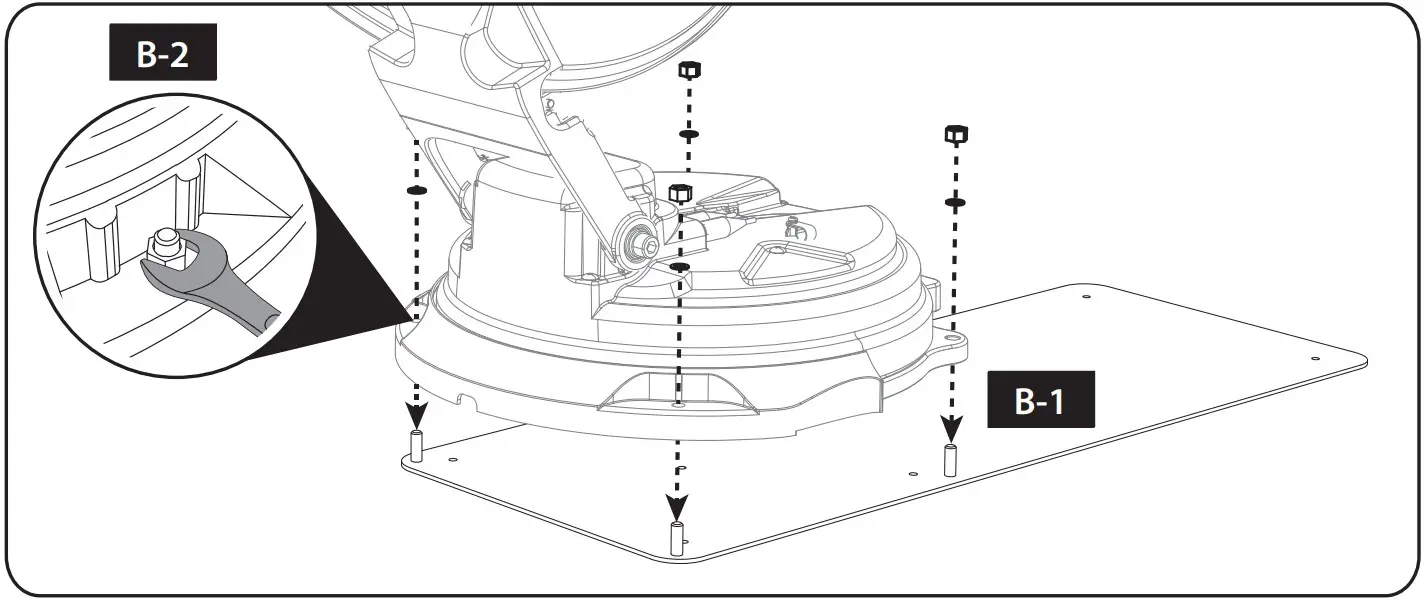 B-2

B-1