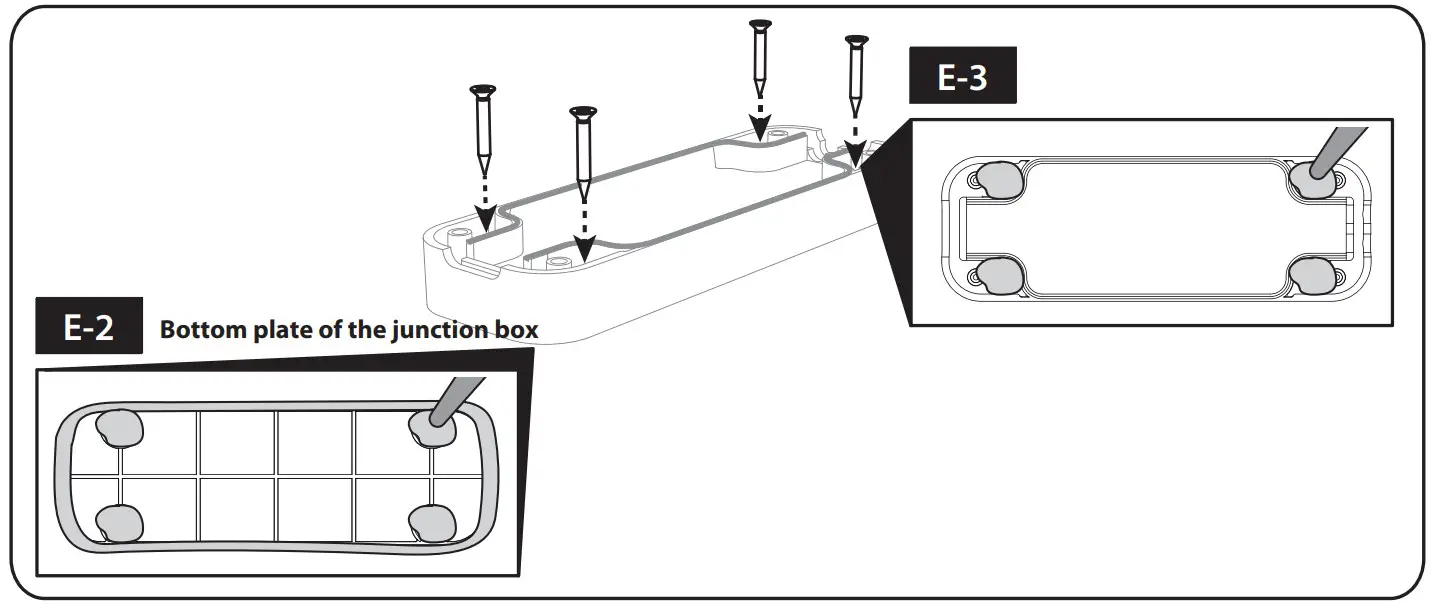 E-3

E-2 Bottom plate of the junction box