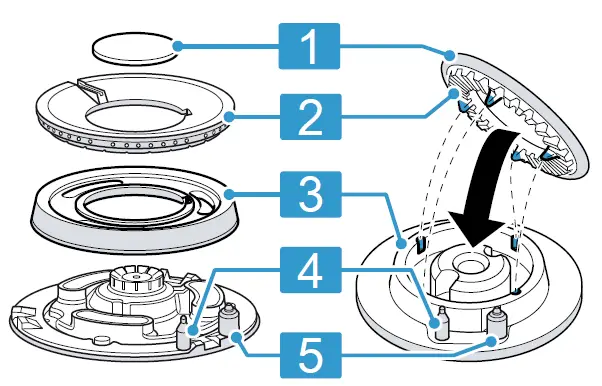 1
2
3
4
5