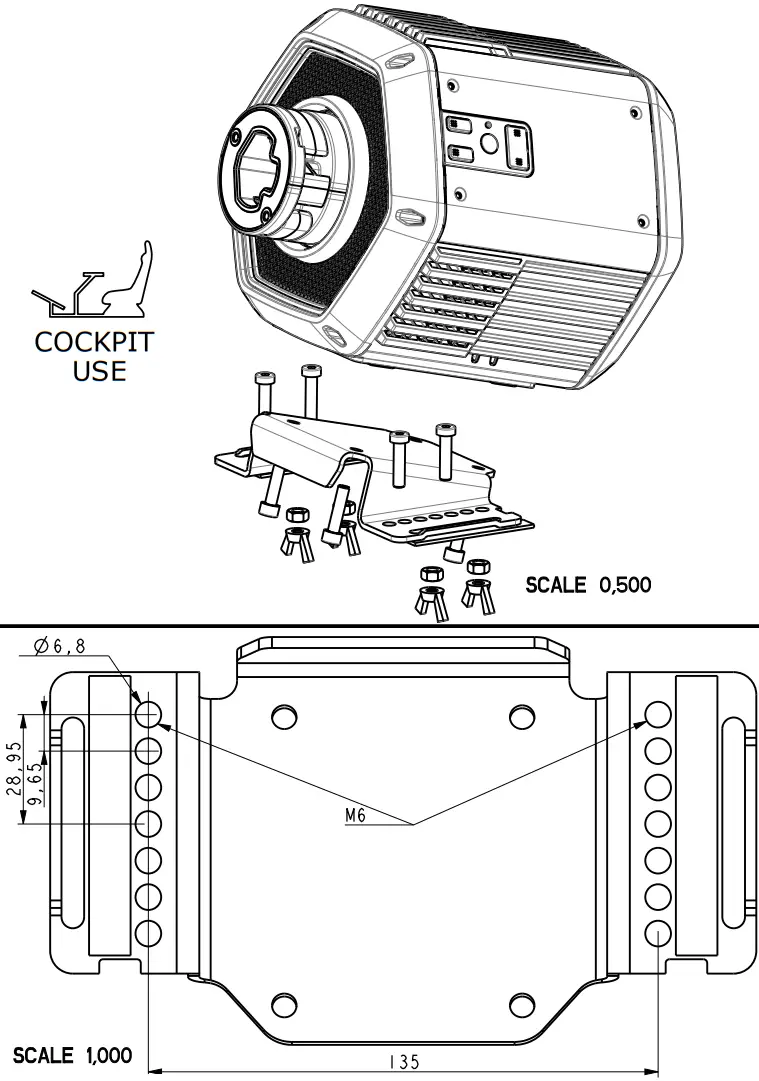 COCKPIT USE

SCALE 0,500

Ø6,8

28,95

9,65

M6

SCALE 1,000

135