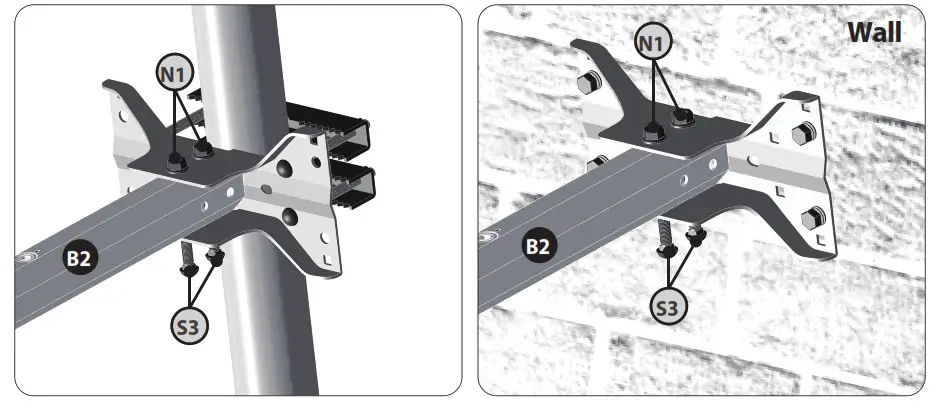 N1

B2

S3

Wall

N1

B2

S3