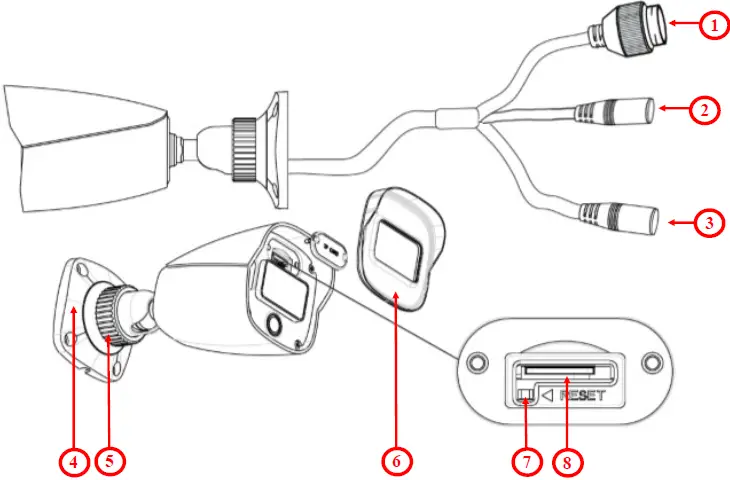 1
2
3
RESET
4
5
6
7
8