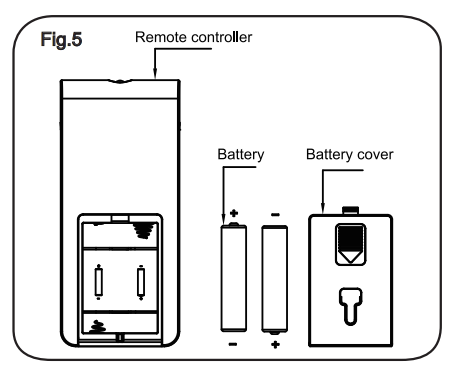 Fig.5

Remote controller

Battery

Battery cover

+
−
−
+