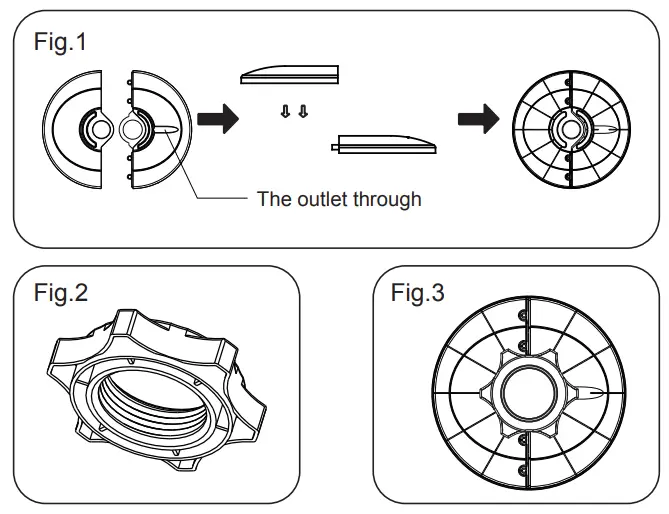 Fig.1

The outlet through

Fig.2

Fig.3