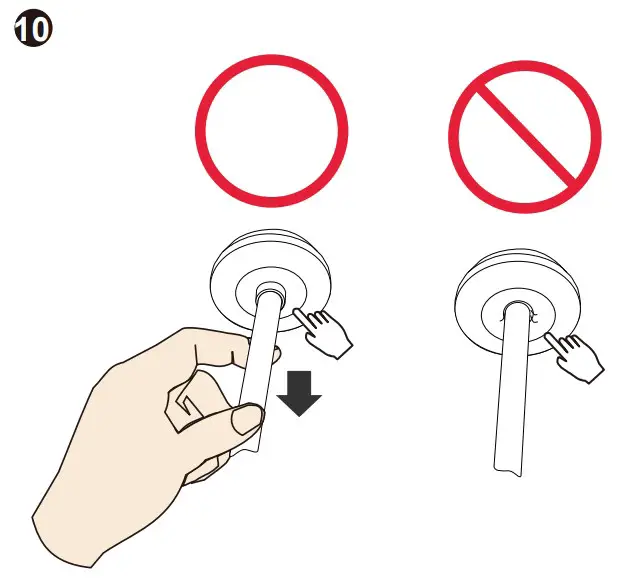 10