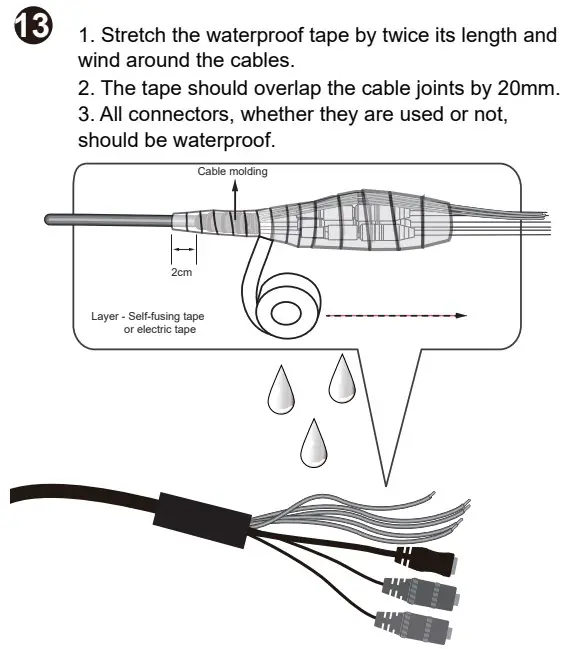 13

1. Stretch the waterproof tape by twice its length and wind around the cables.
2. The tape should overlap the cable joints by 20mm.
3. All connectors, whether they are used or not, should be waterproof.

Cable molding

2cm

Layer - Self-fusing tape or electric tape