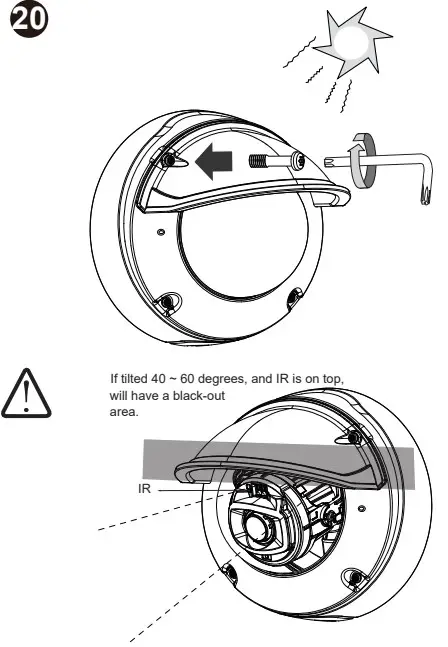 20

If tilted 40 ~ 60 degrees, and IR is on top, will have a black-out area.

IR