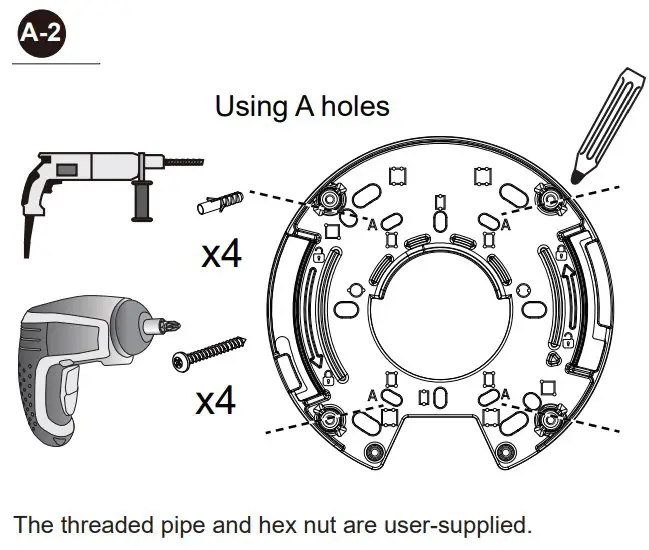 A-2

Using A holes

x4

x4

A A A A

The threaded pipe and hex nut are user-supplied.