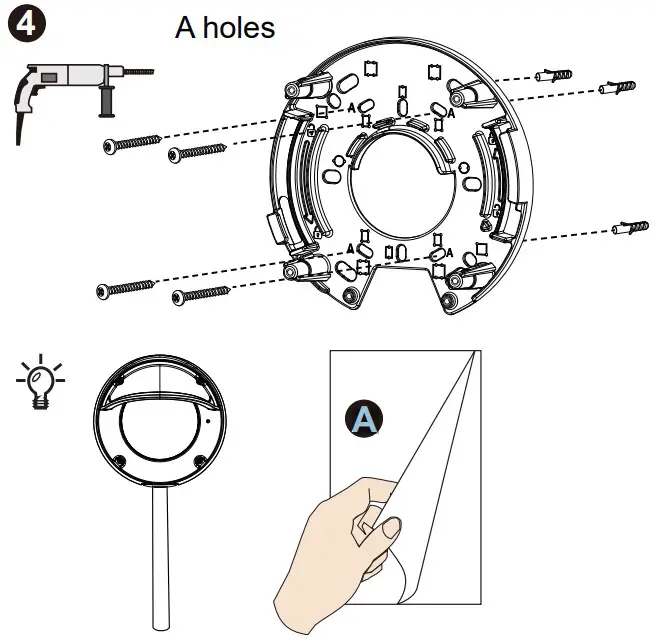 4

A holes

A
A
A
A

A