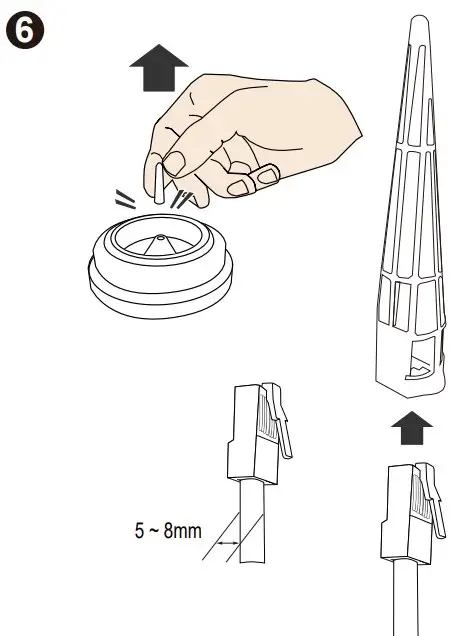 6

5 ~ 8mm