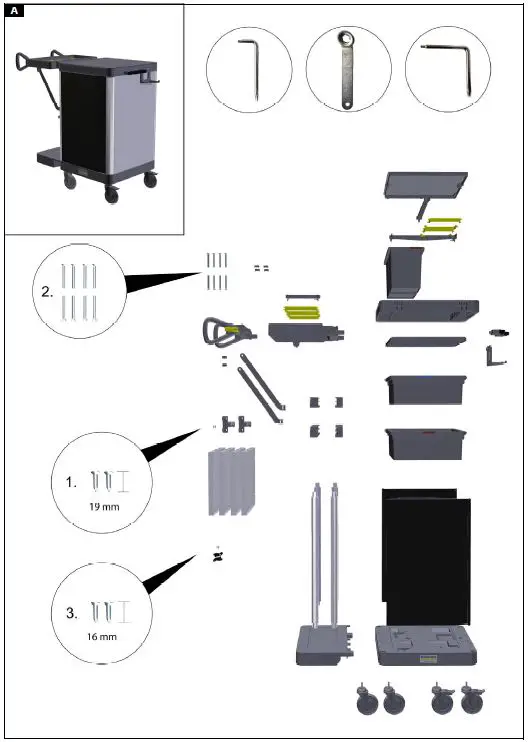 A

2.

1.

19 mm

3.

16 mm