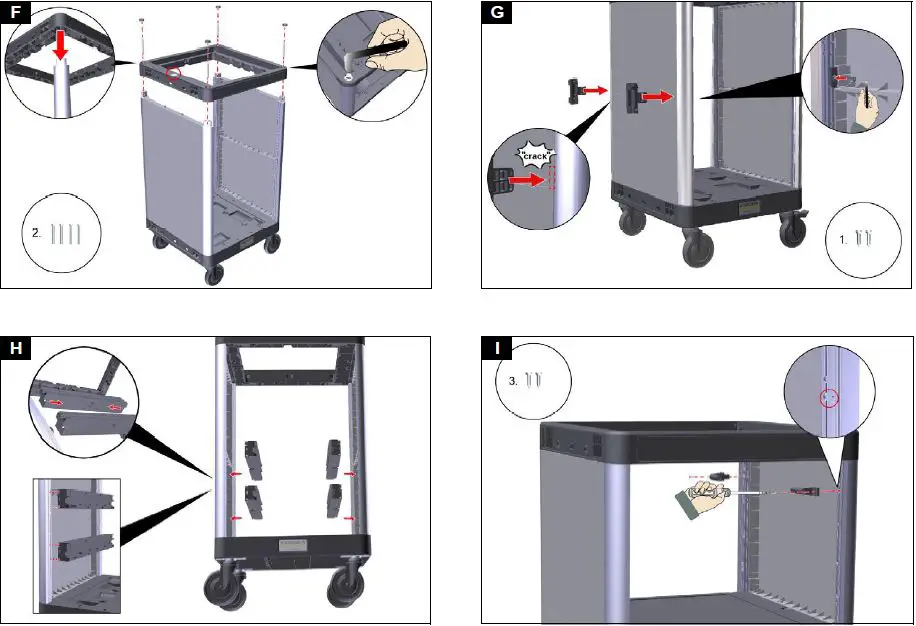 F

2.

G

"crack"

1.

H

I

3.