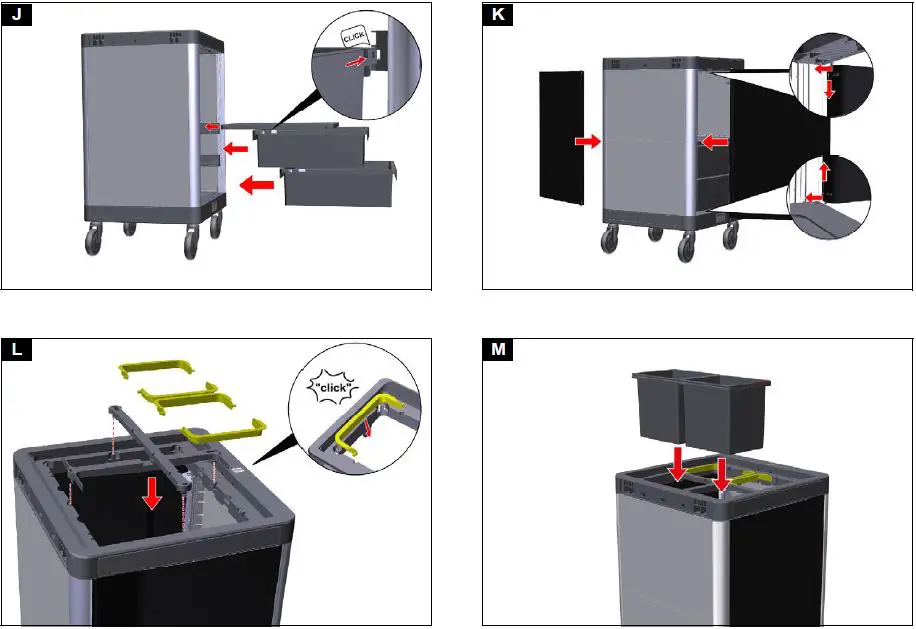 J

CLICK

K

L

"click"

M