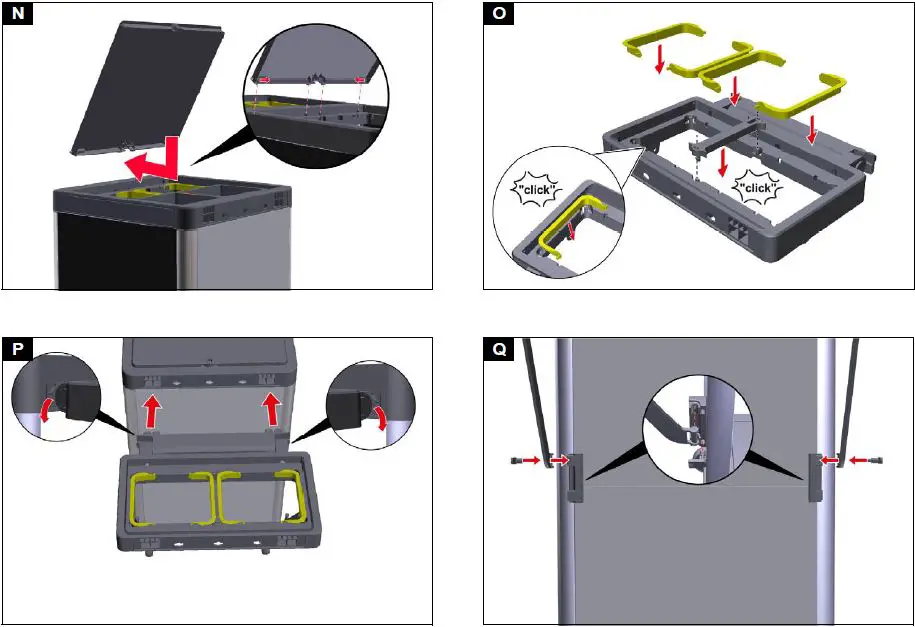 N

O

"click"

"click"

P

Q