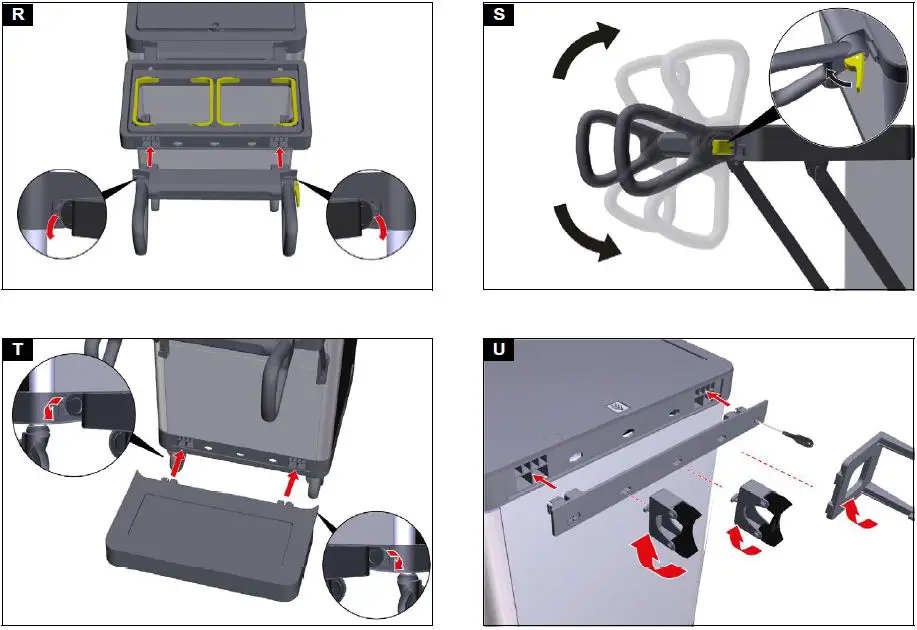 R

S

T

U