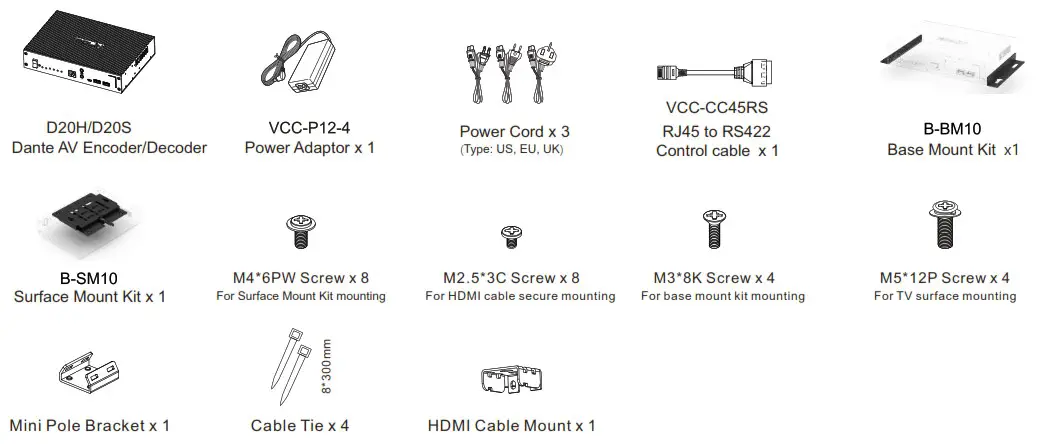 D20H/D20S
Dante AV Encoder/Decoder

VCC-P12-4
Power Adaptor x 1

Power Cord x 3
(Type: US, EU, UK)

VCC-CC45RS
RJ45 to RS422
Control cable x 1

B-BM10
Base Mount Kit x1

B-SM10
Surface Mount Kit x 1

M4*6PW Screw x 8
For Surface Mount Kit mounting

M2.5*3C Screw x 8
For HDMI cable secure mounting

M3*8K Screw x 4
For base mount kit mounting

M5*12P Screw x 4
For TV surface mounting

Mini Pole Bracket x 1

8*300mm
Cable Tie x 4

HDMI Cable Mount x 1