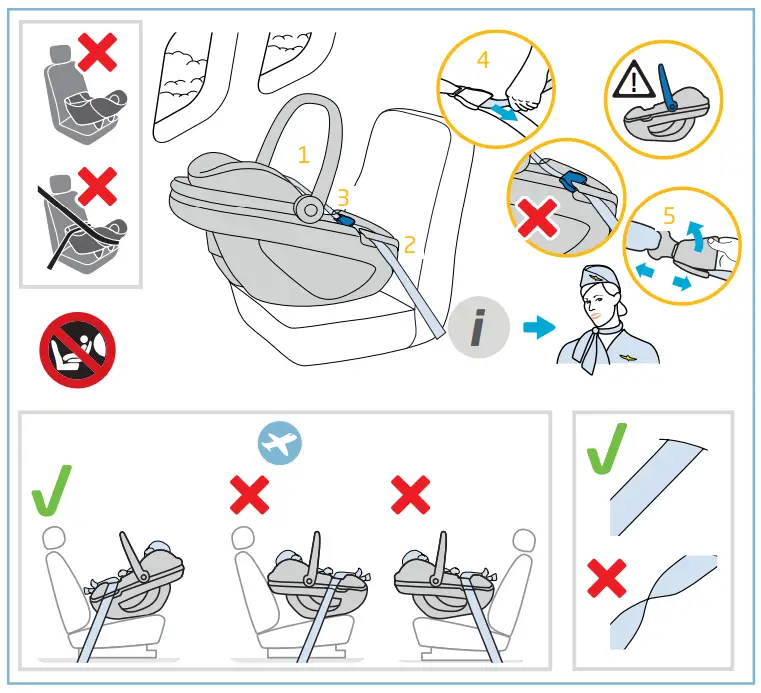 1
3
2
4
5
i