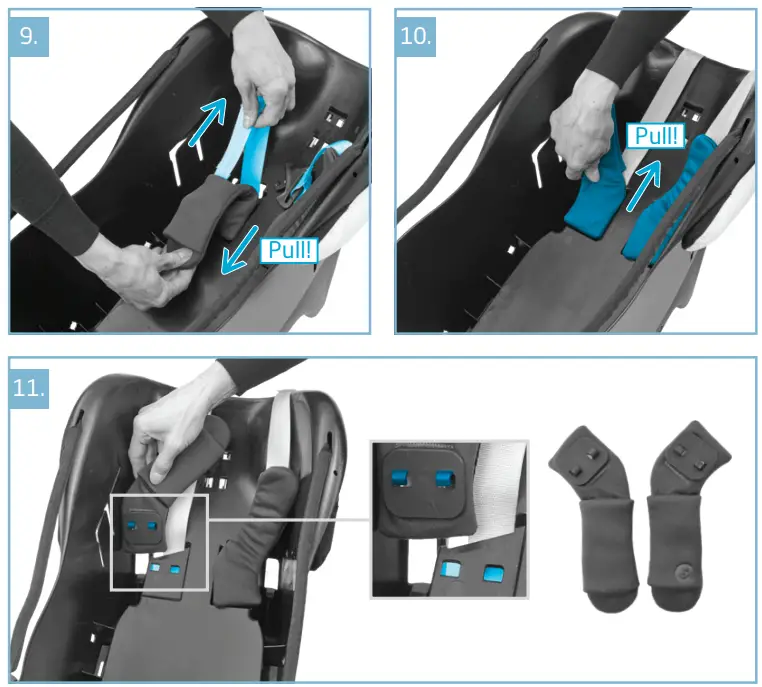 9.

Pull!

10.

Pull!

11.