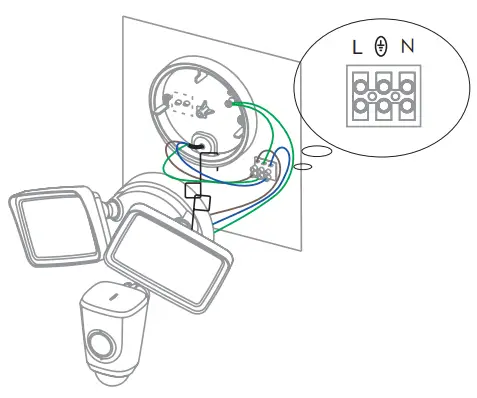 L ⏚ N