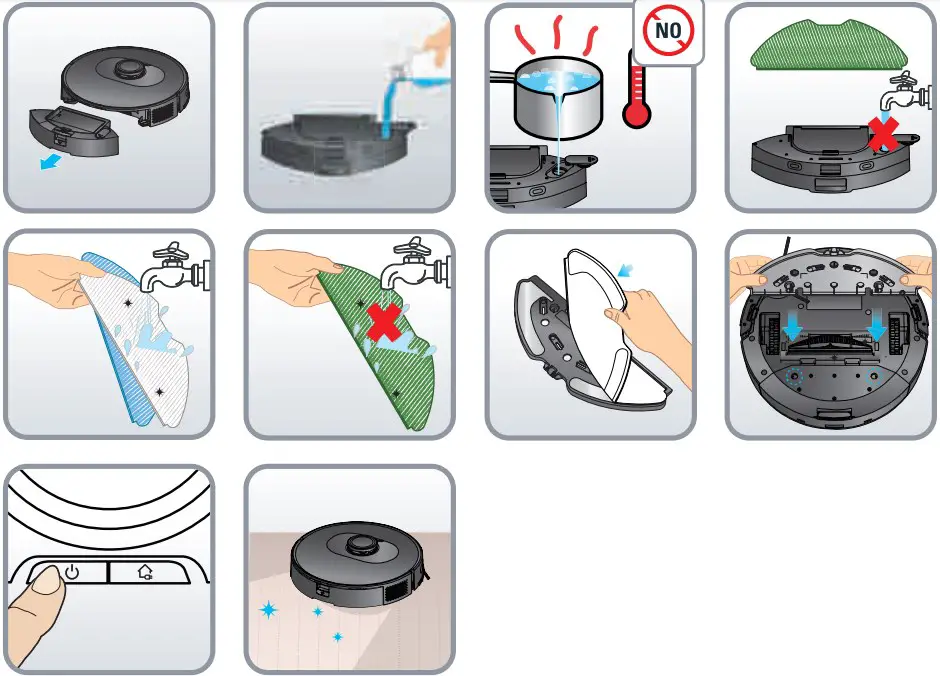 NO