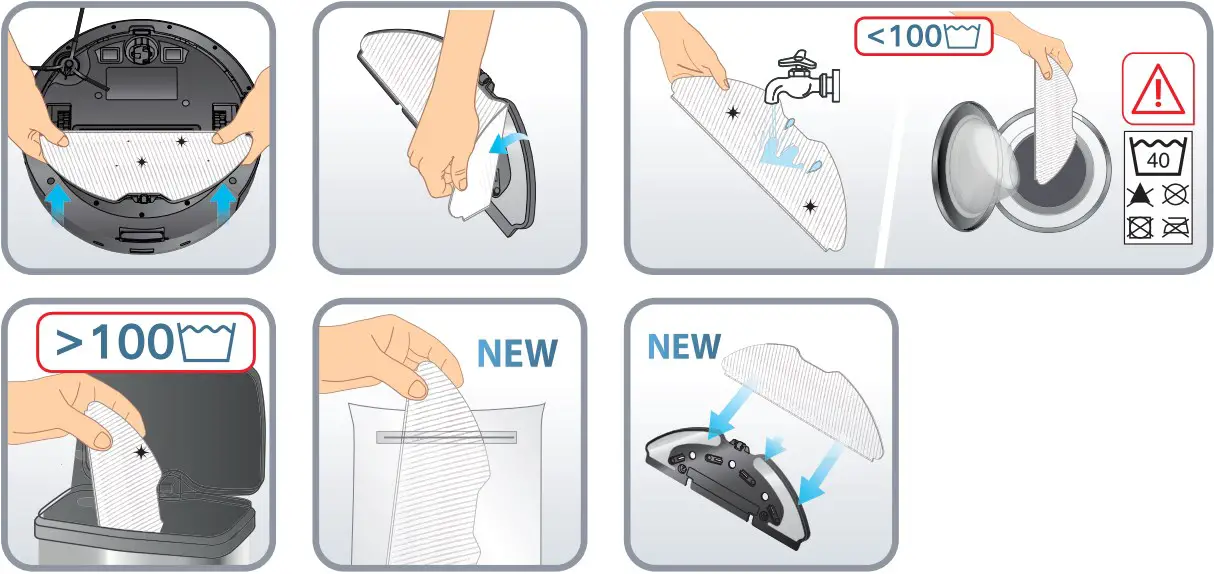 <100

40

>100

NEW

NEW