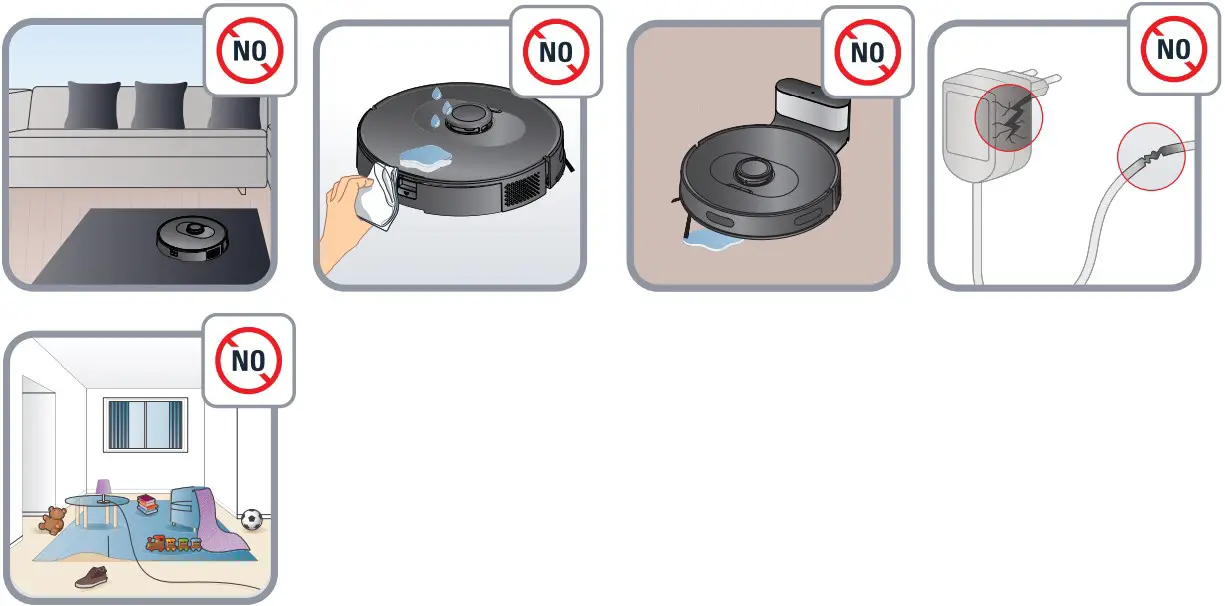 NO

NO

NO

NO

NO