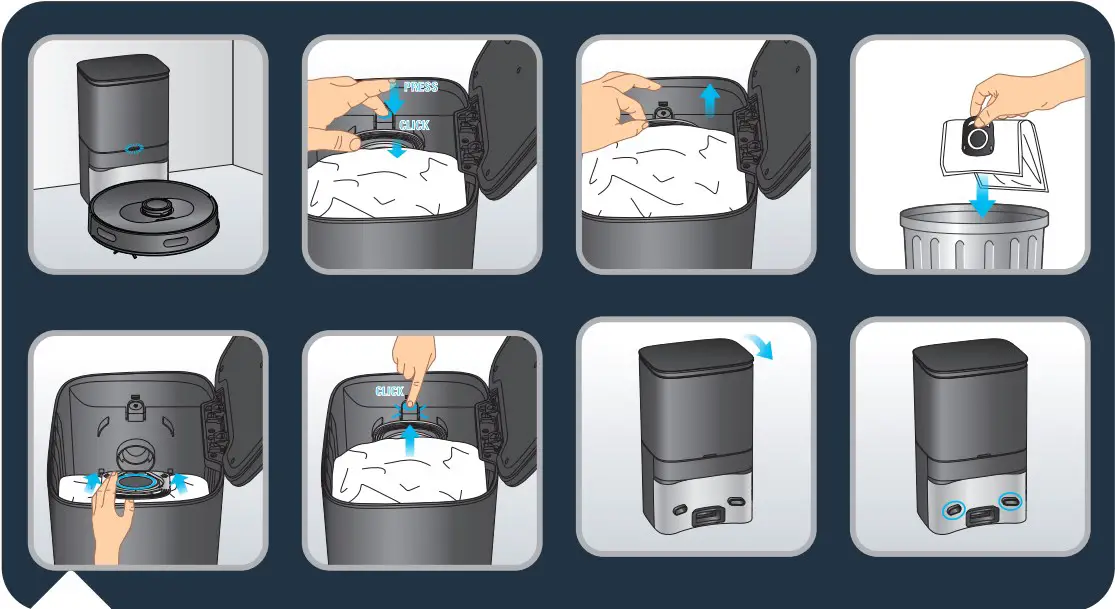 PRESS
CLICK
CLICK