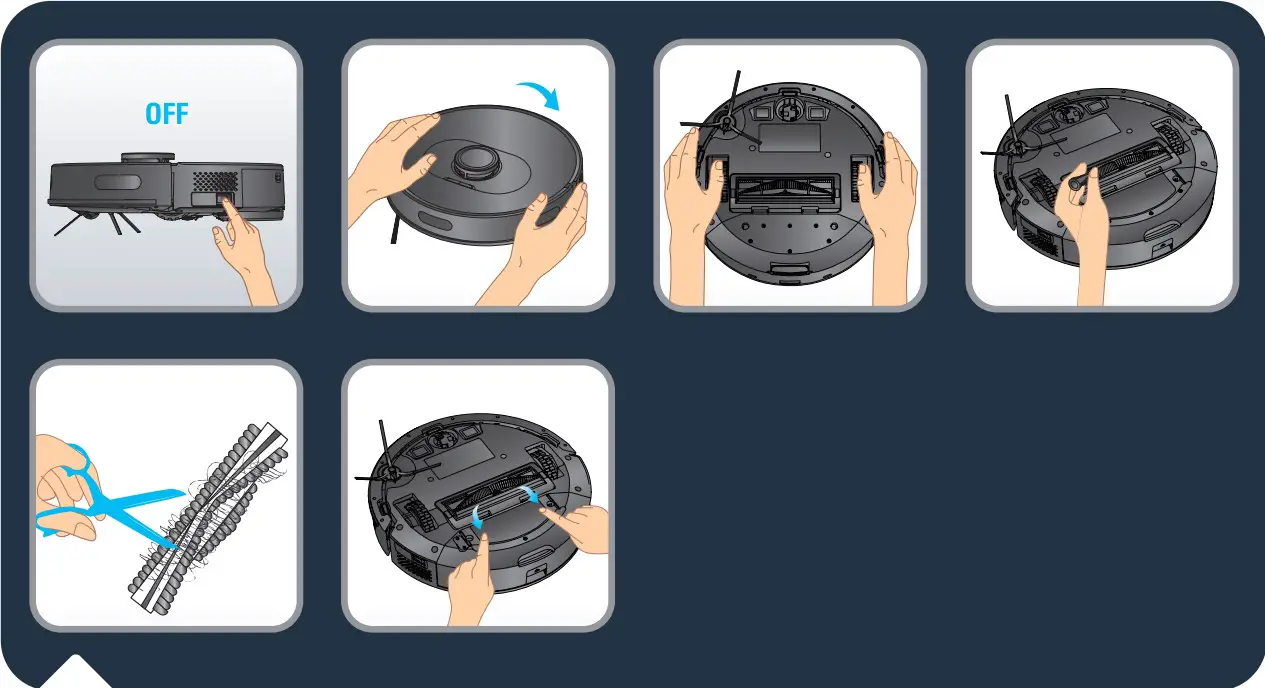 OFF