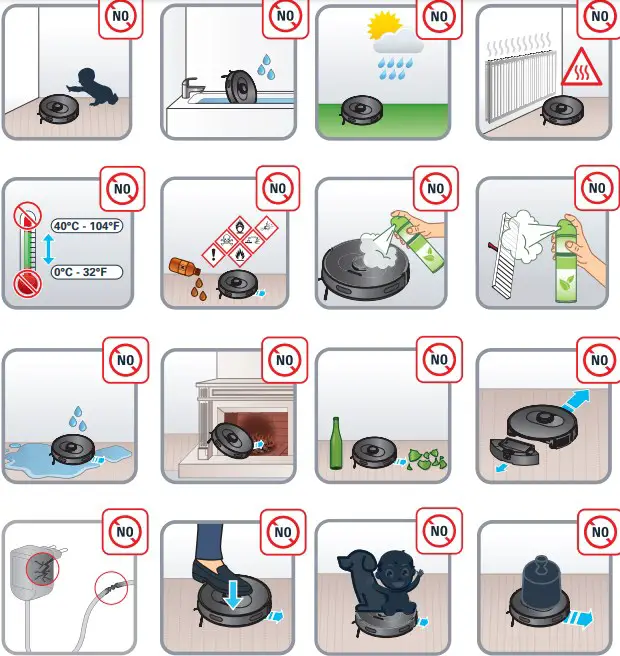 NO

NO

NO

NO

NO

40°C - 104°F

0°C - 32°F

NO

NO

NO

NO

NO

NO

NO

NO

NO

NO

NO