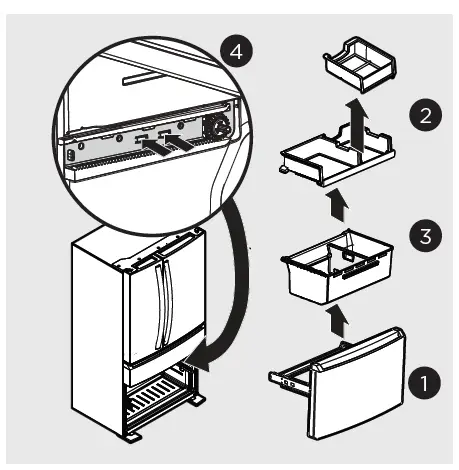 4

2

3

1