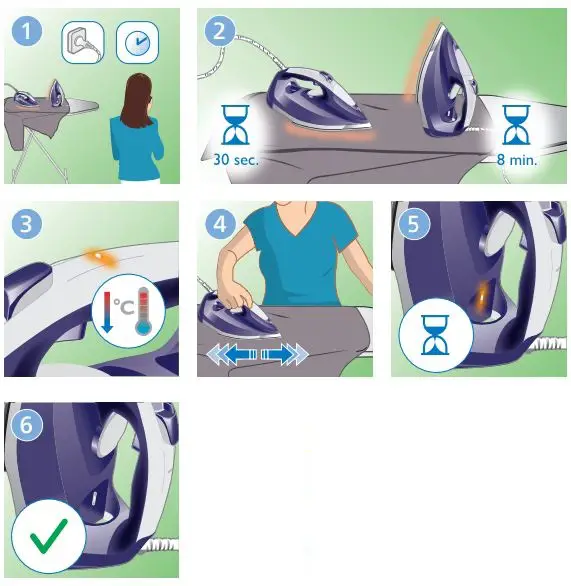 1

2

30 sec.

8 min.

3

°C

4

5

6