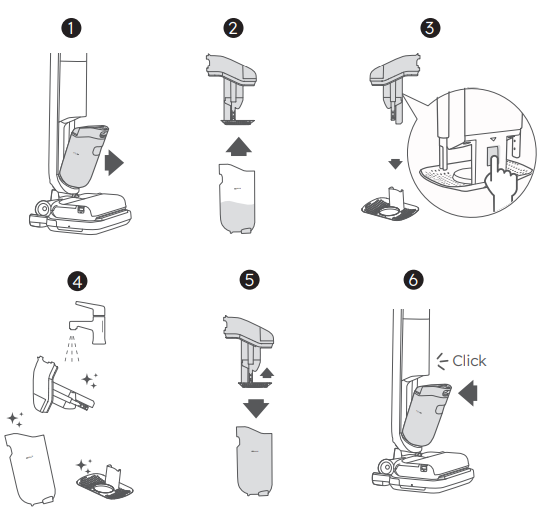 1

2

3

4

5

6

Click